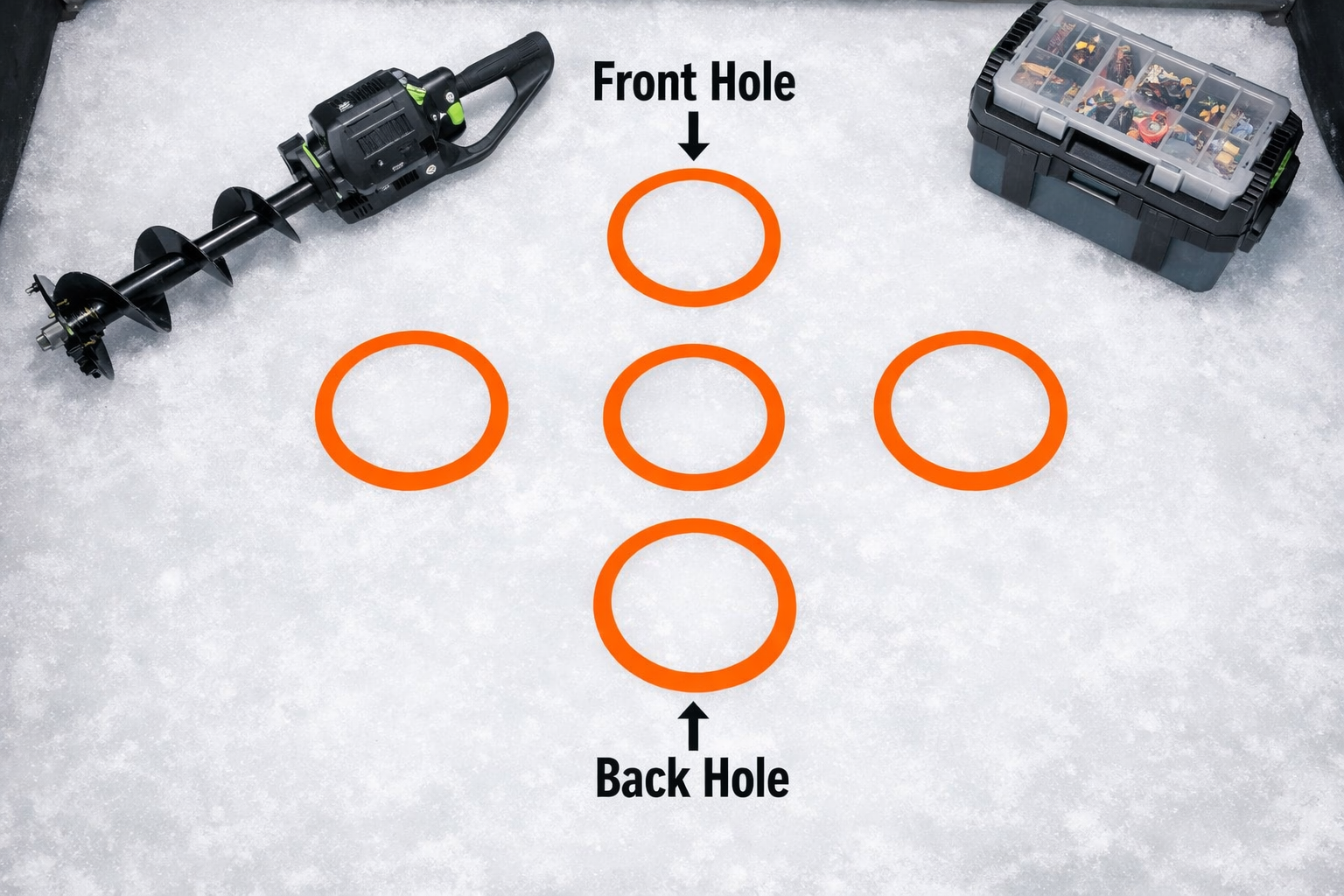 Front Hole

Back Hole