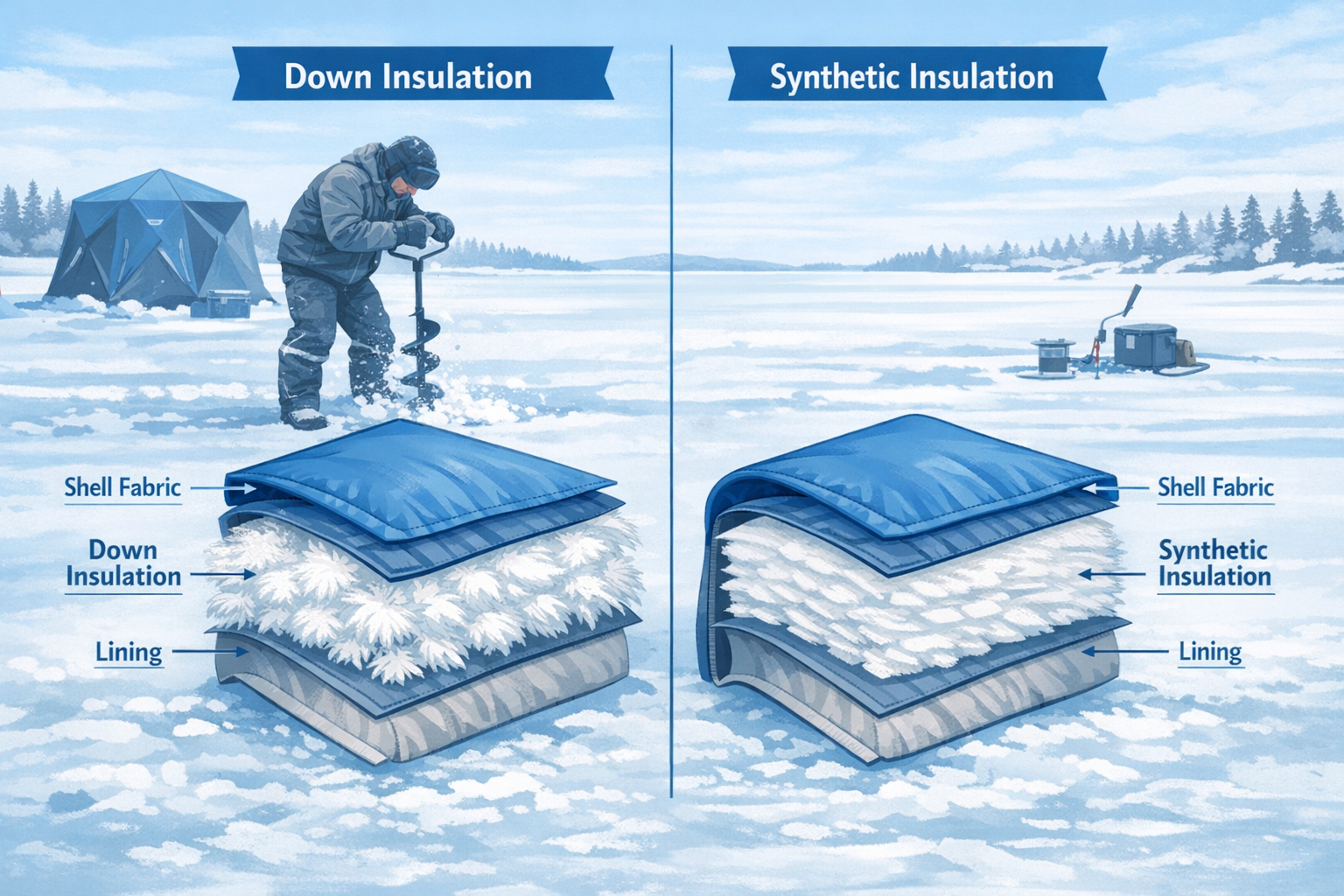 Down Insulation

Shell Fabric

Down Insulation

Lining

Synthetic Insulation

Shell Fabric

Synthetic Insulation

Lining