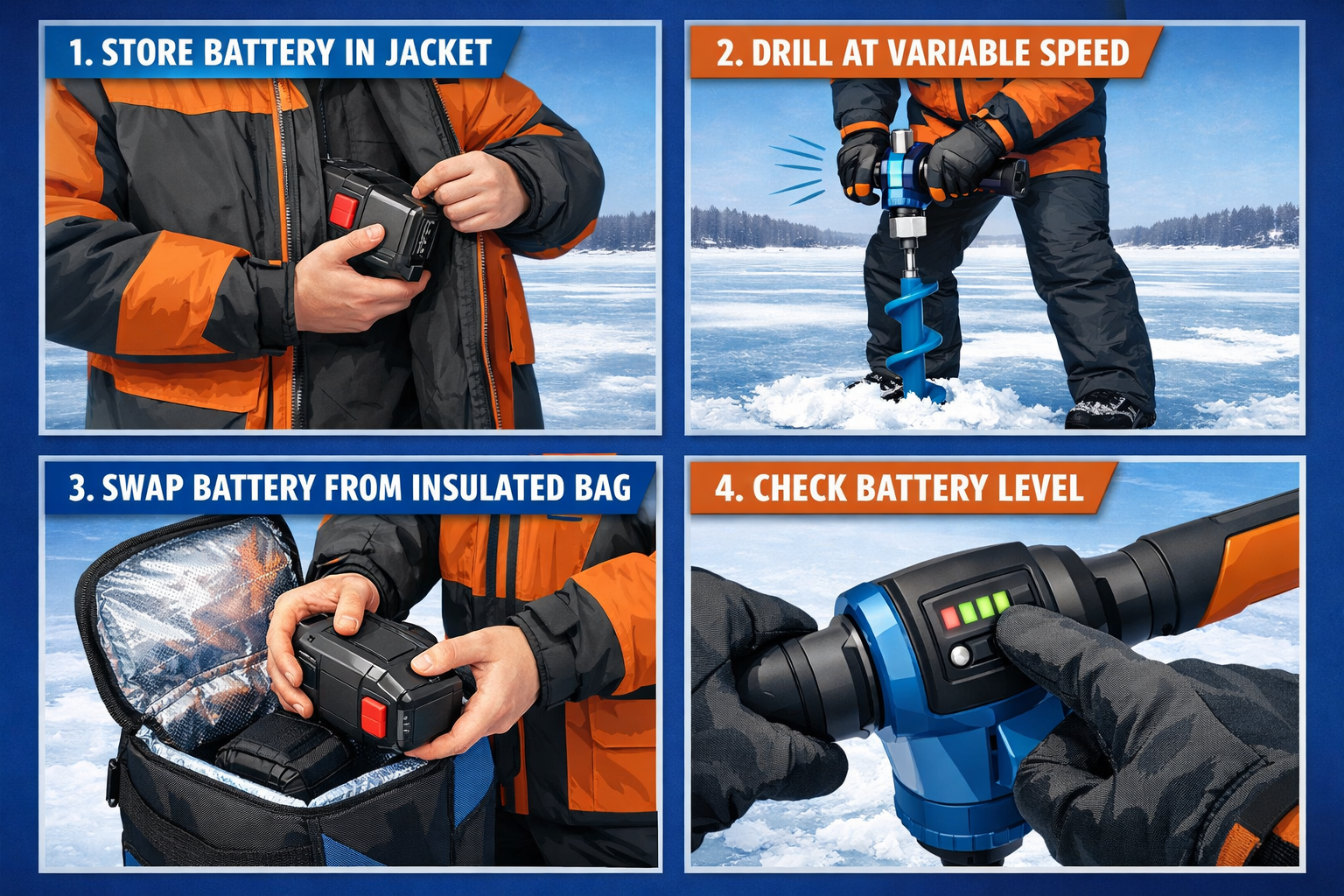 1. STORE BATTERY IN JACKET

2. DRILL AT VARIABLE SPEED

3. SWAP BATTERY FROM INSULATED BAG

4. CHECK BATTERY LEVEL